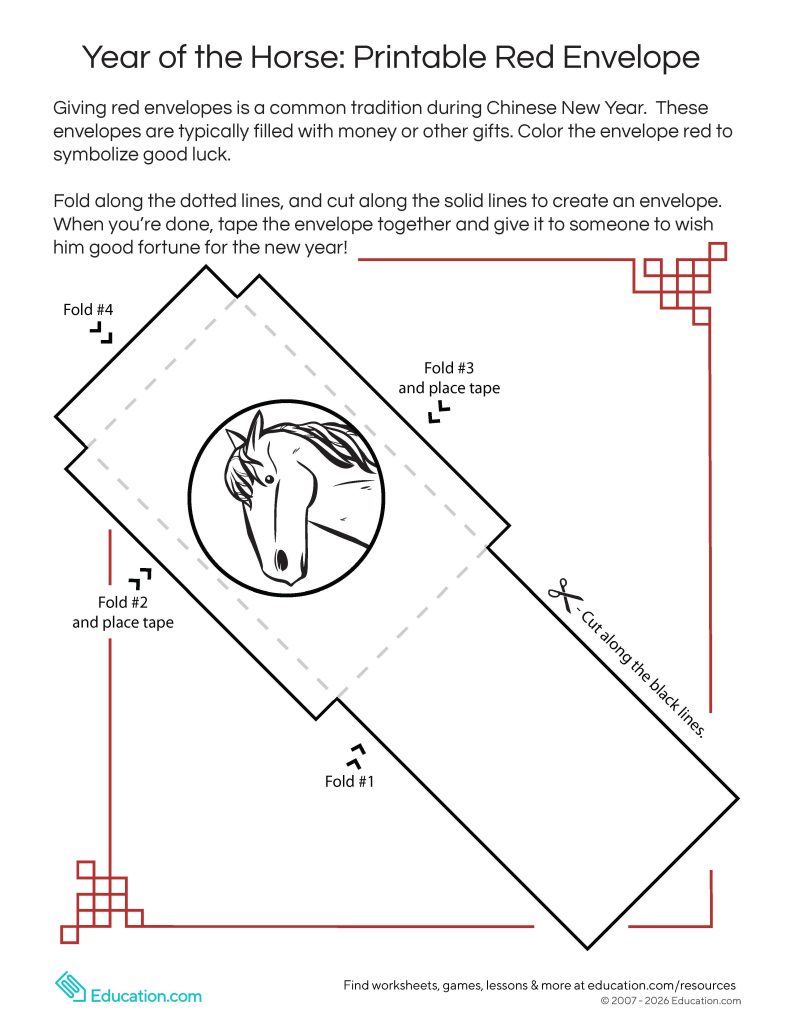 Year of the Horse: Printable Red Envelope

Giving red envelopes is a common tradition during Chinese New Year. These envelopes are typically filled with money or other gifts. Color the envelope red to symbolize good luck.

Fold along the dotted lines, and cut along the solid lines to create an envelope. When you're done, tape the envelope together and give it to someone to wish him good fortune for the new year!

Fold #4

Fold #3
and place tape

Fold #2
and place tape

- Cut along the black lines.

Fold #1

Education.com

Find worksheets, games, lessons & more at education.com/resources
© 2007 - 2026 Education.com